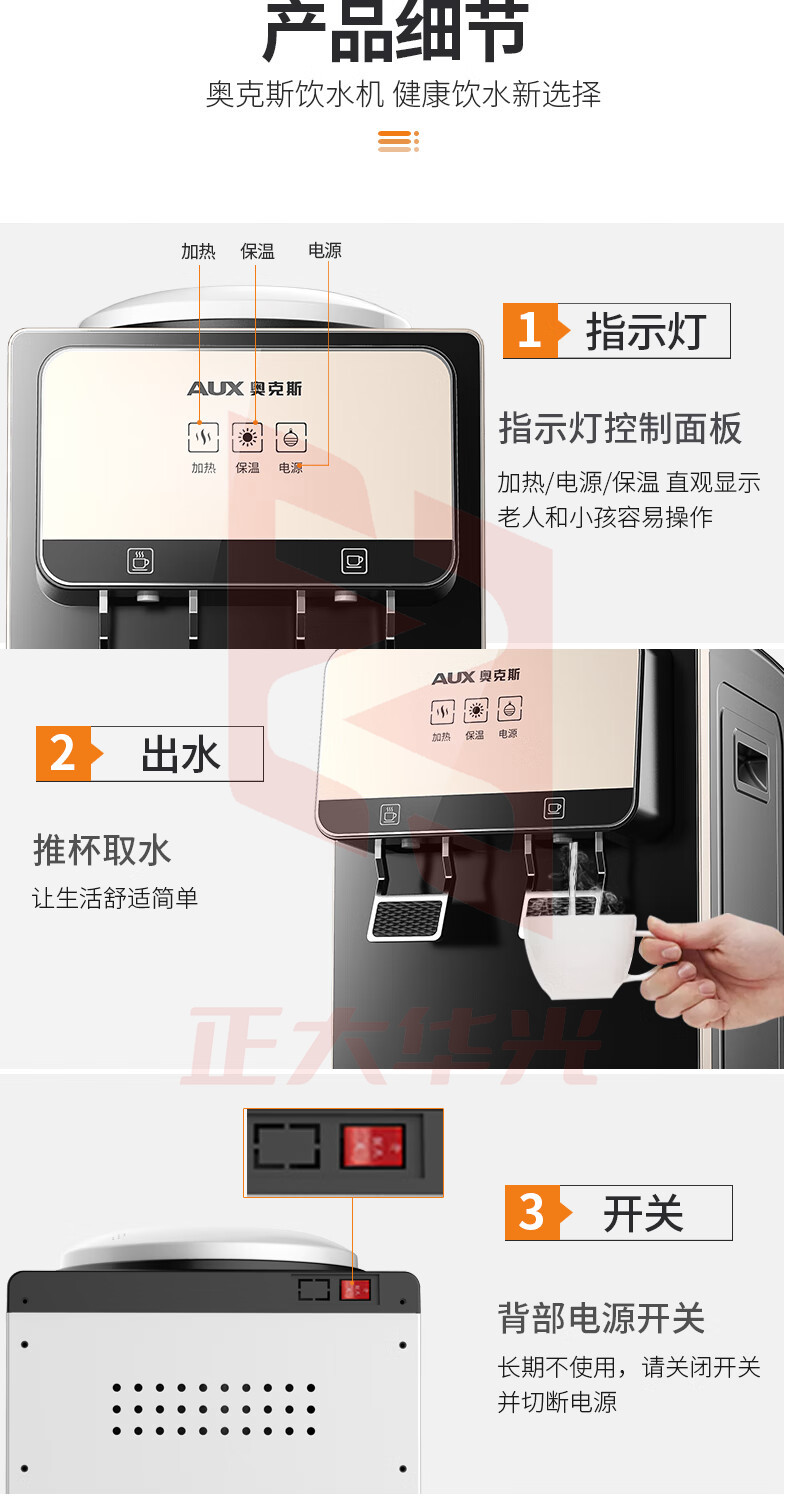 产品细节

奥克斯饮水机 健康饮水新选择

加热 保温 电源

AUX 奥克斯

加热 保温 电源

1 指示灯

指示灯控制面板

加热/电源/保温 直观显示
老人和小孩容易操作

AUX 奥克斯

加热 保温 电源

2 出水

推杯取水

让生活舒适简单

正大华光

3 开关

背部电源开关

长期不使用，请关闭开关
并切断电源