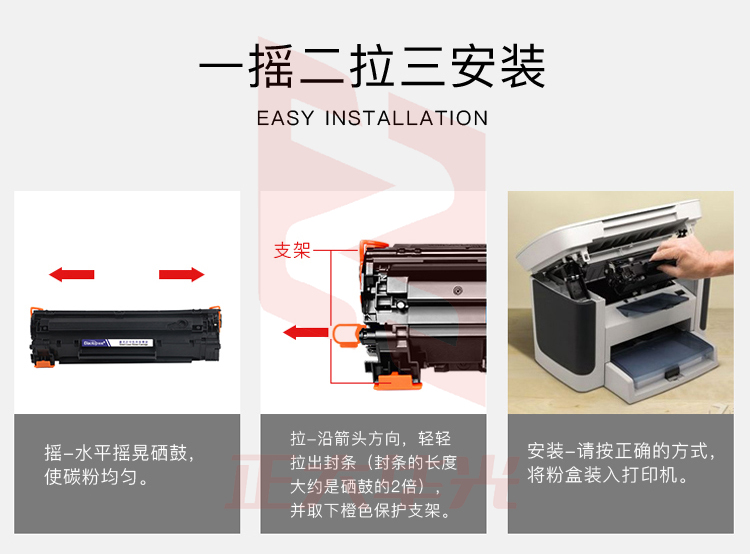 一摇二拉三安装

EASY INSTALLATION

支架

摇-水平摇晃硒鼓，使碳粉均匀。

拉-沿箭头方向，轻轻拉出封条（封条的长度大约是硒鼓的2倍），并取下橙色保护支架。

安装-请按正确的方式，将粉盒装入打印机。